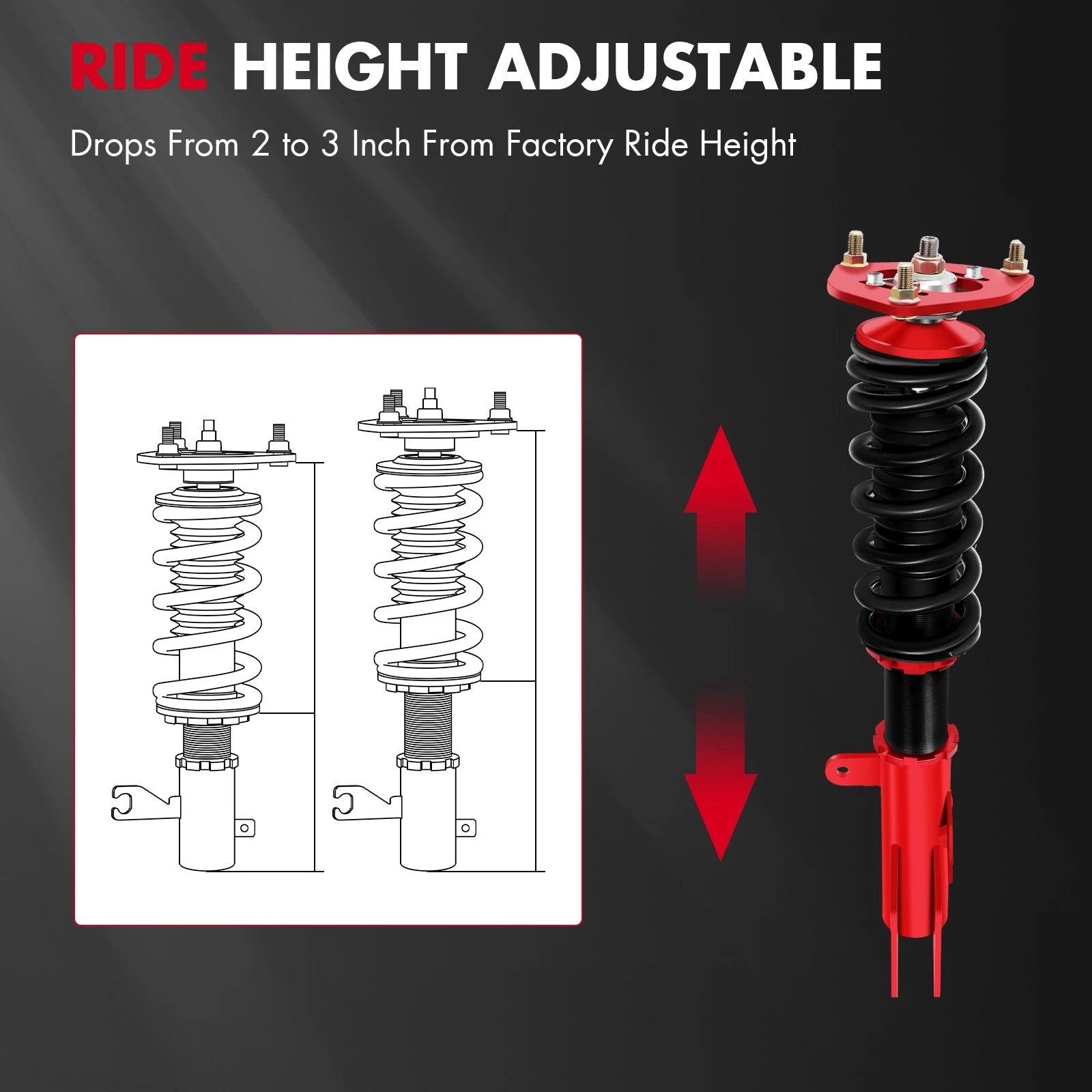 RIDE HEIGHT ADJUSTABLE

Drops From 2 to 3 Inch From Factory Ride Height