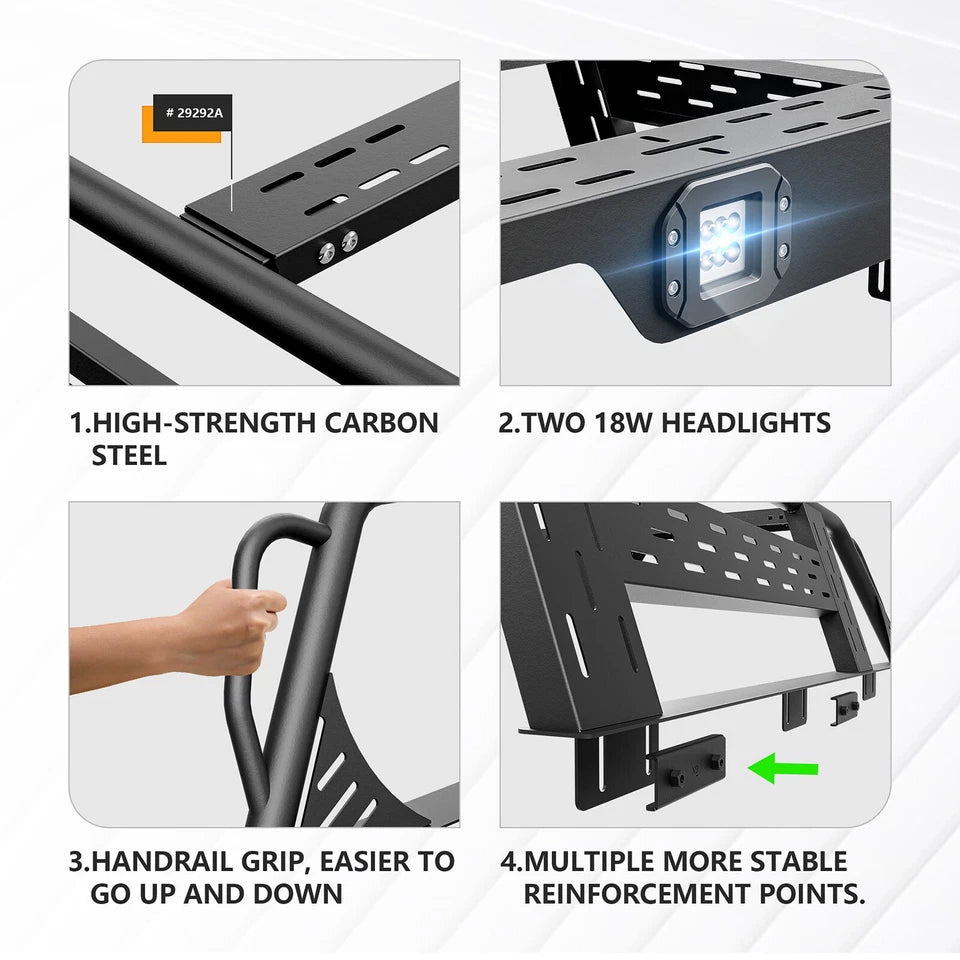 # 29292A

1.HIGH-STRENGTH CARBON STEEL

2.TWO 18W HEADLIGHTS

3.HANDRAIL GRIP, EASIER TO GO UP AND DOWN

4.MULTIPLE MORE STABLE REINFORCEMENT POINTS.